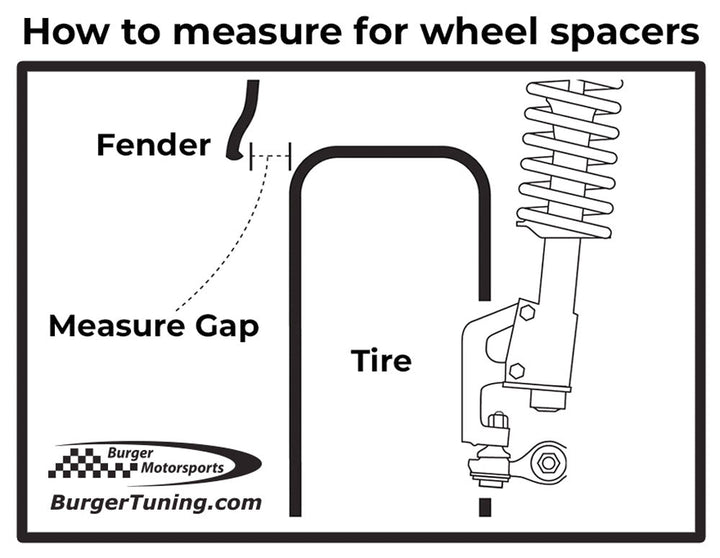 How to measure for wheel spacers

Fender

Measure Gap

Tire

Burger Motorsports

BurgerTuning.com